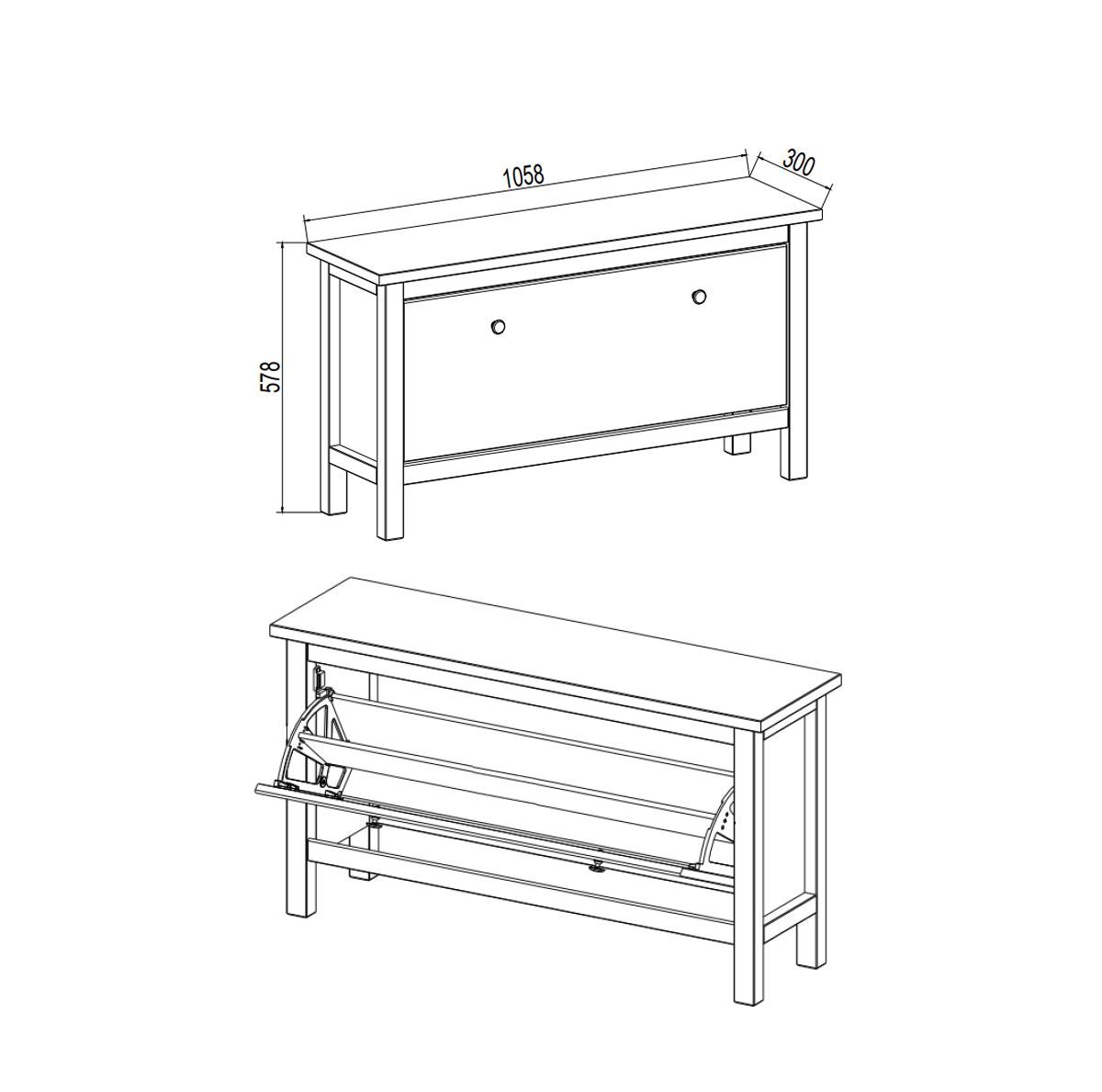 1058
300
578